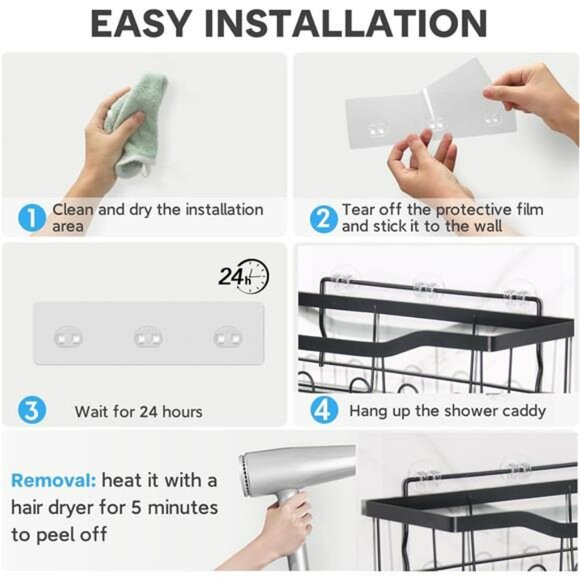 EASY INSTALLATION

1 Clean and dry the installation area

2 Tear off the protective film and stick it to the wall

24h

3 Wait for 24 hours

4 Hang up the shower caddy

Removal: heat it with a hair dryer for 5 minutes to peel off